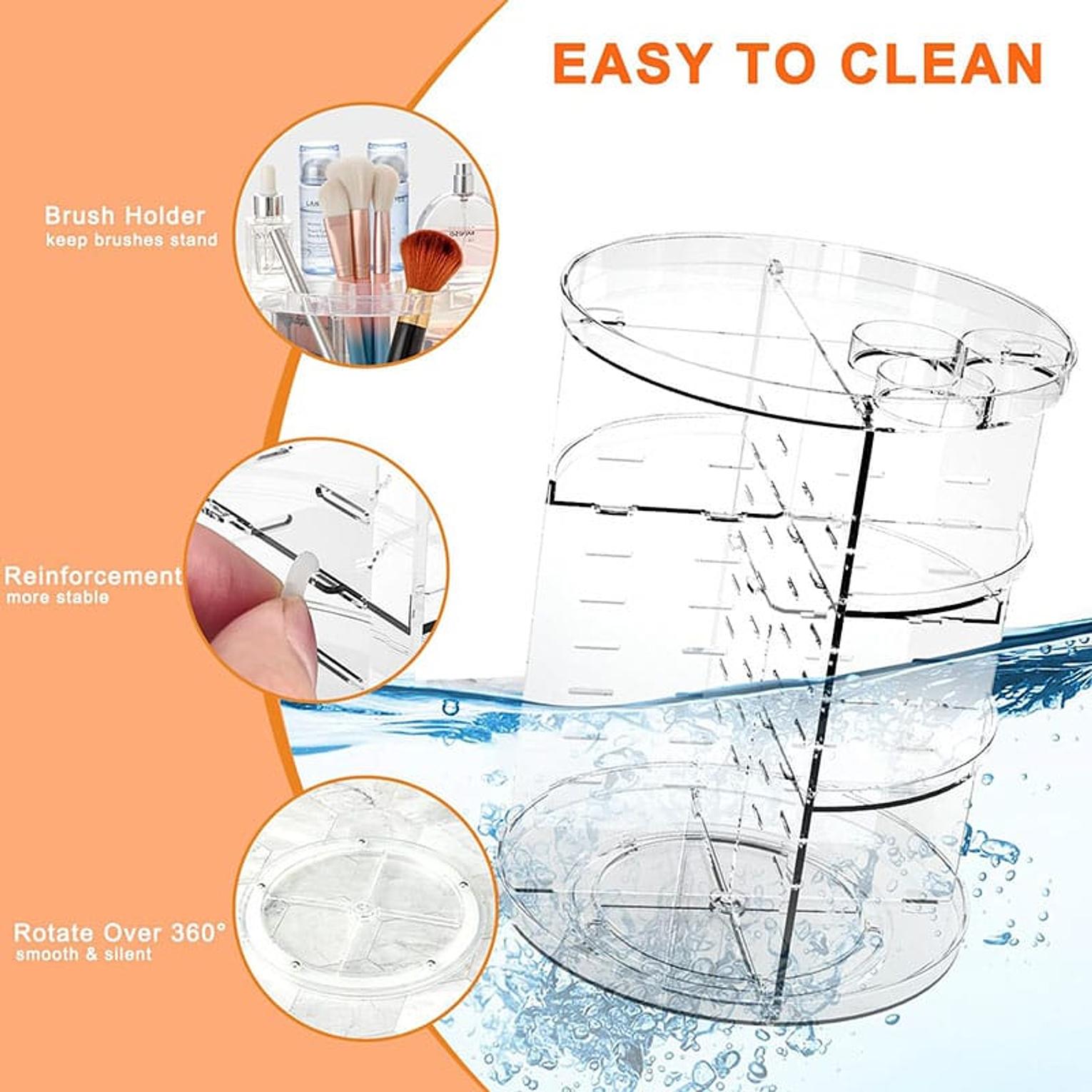 EASY TO CLEAN

Brush Holder
keep brushes stand

Reinforcement
more stable

Rotate Over 360°
smooth & silent