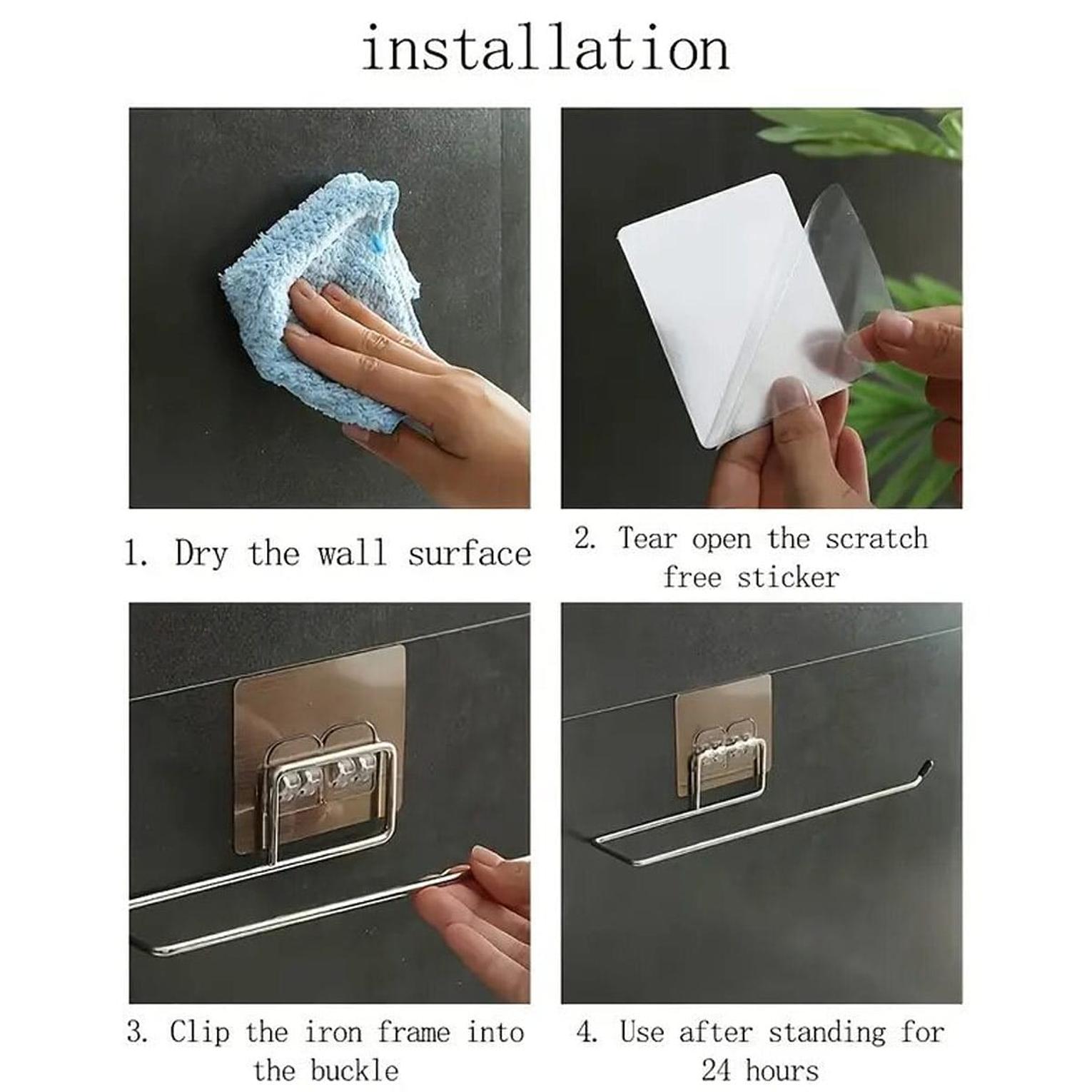 installation

1. Dry the wall surface

2. Tear open the scratch free sticker

3. Clip the iron frame into the buckle

4. Use after standing for 24 hours