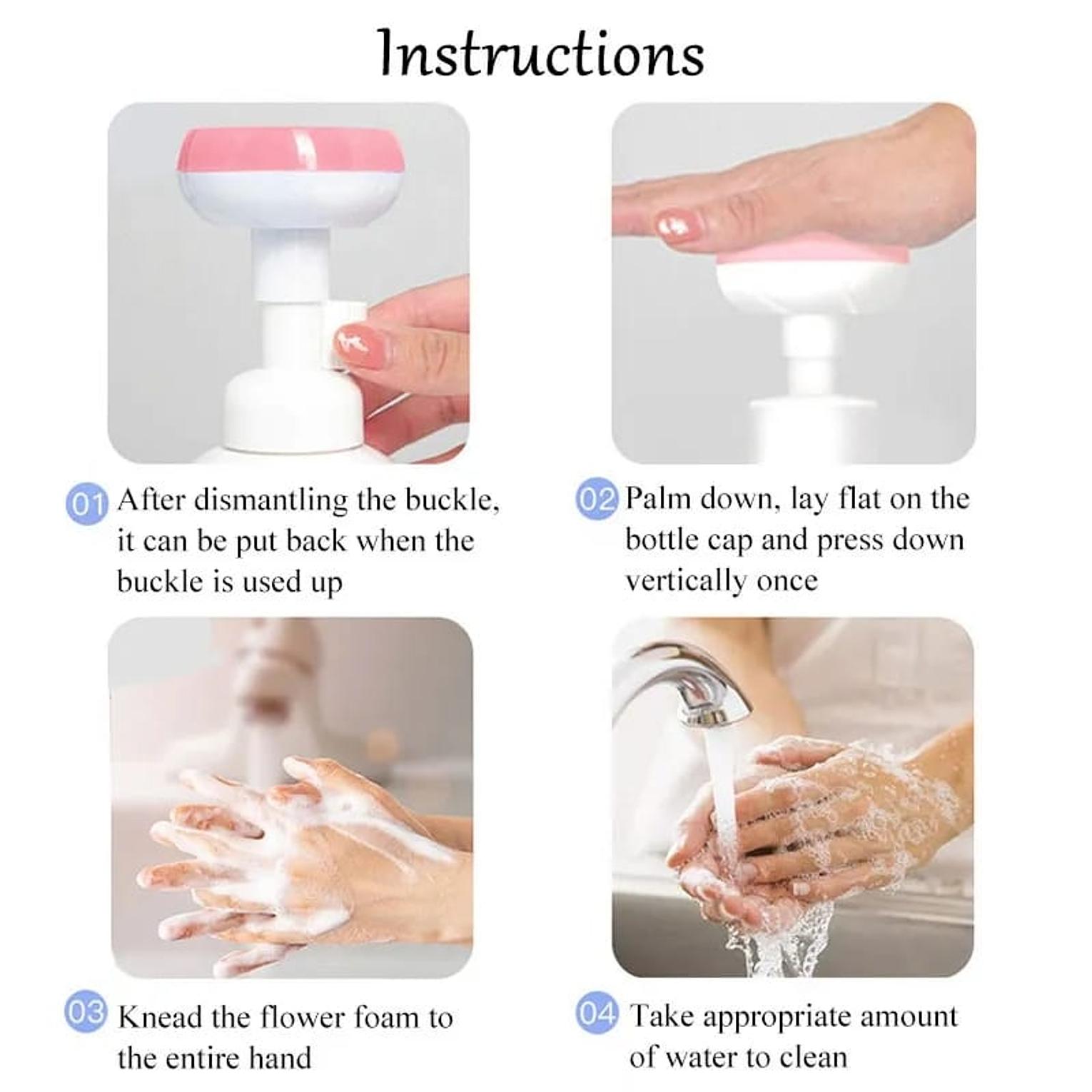 Instructions

01 After dismantling the buckle, it can be put back when the buckle is used up

02 Palm down, lay flat on the bottle cap and press down vertically once

03 Knead the flower foam to the entire hand

04 Take appropriate amount of water to clean